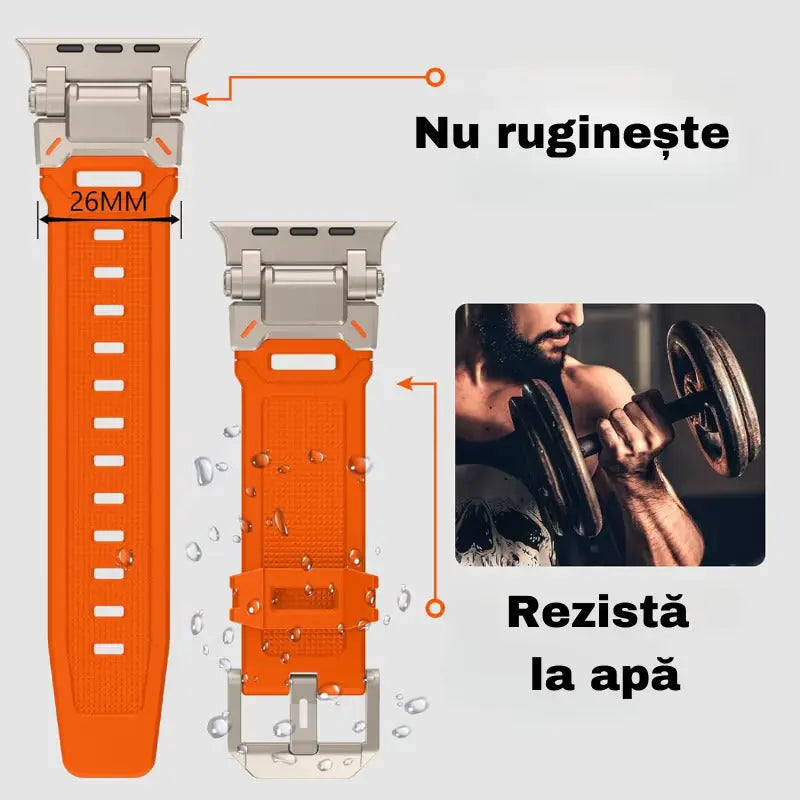 Nu ruginește

26MM

Rezistă la apă