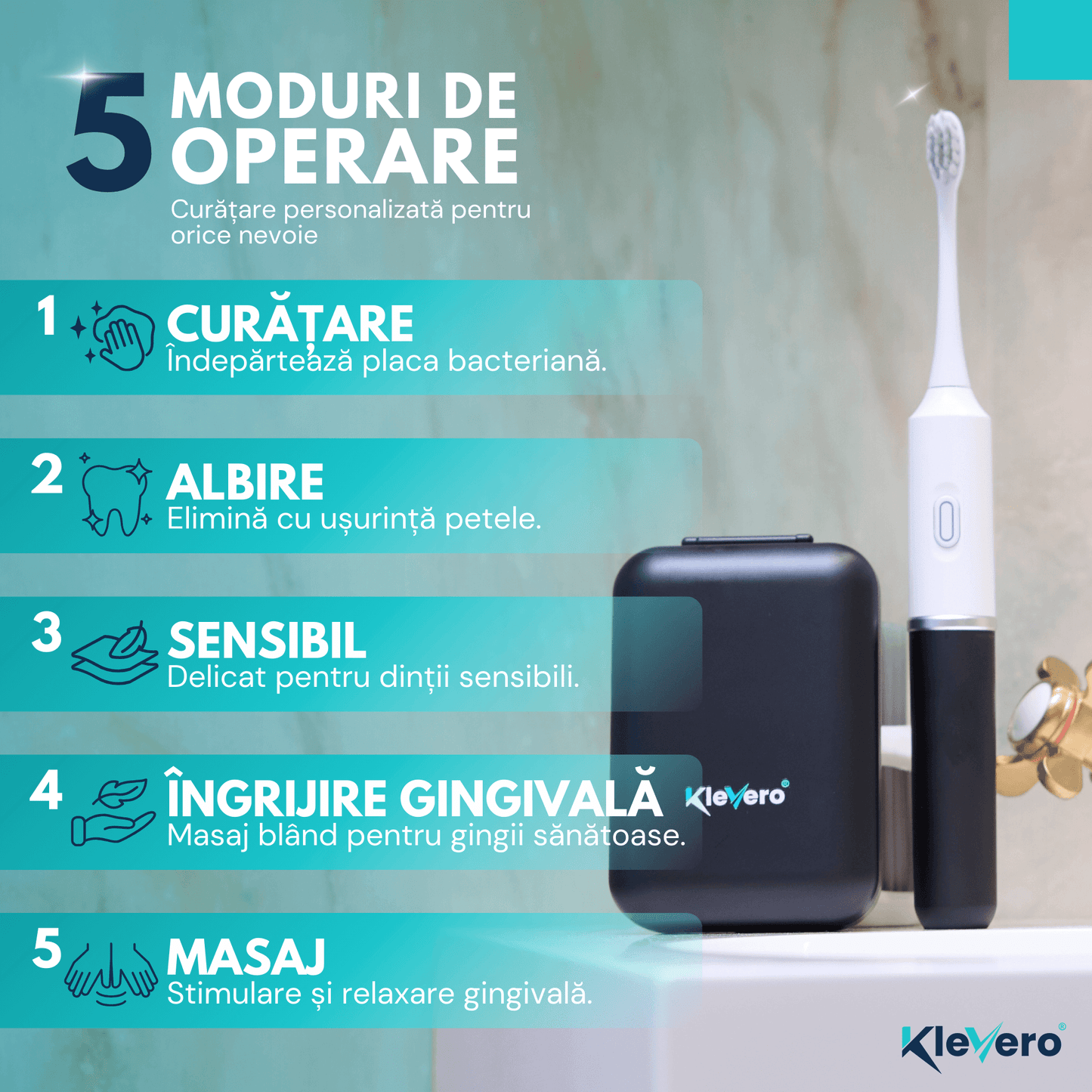 5 MODURI DE OPERARE

Curățare personalizată pentru orice nevoie

1 CURĂȚARE
Îndepărtează placa bacteriană.

2 ALBIRE
Elimină cu ușurință petele.

3 SENSIBIL
Delicat pentru dinții sensibili.

4 ÎNGRIJIRE GINGIVALĂ
Masaj blând pentru gingii sănătoase.

Klevero®

5 MASAJ
Stimulare și relaxare gingivală.

Klevero®