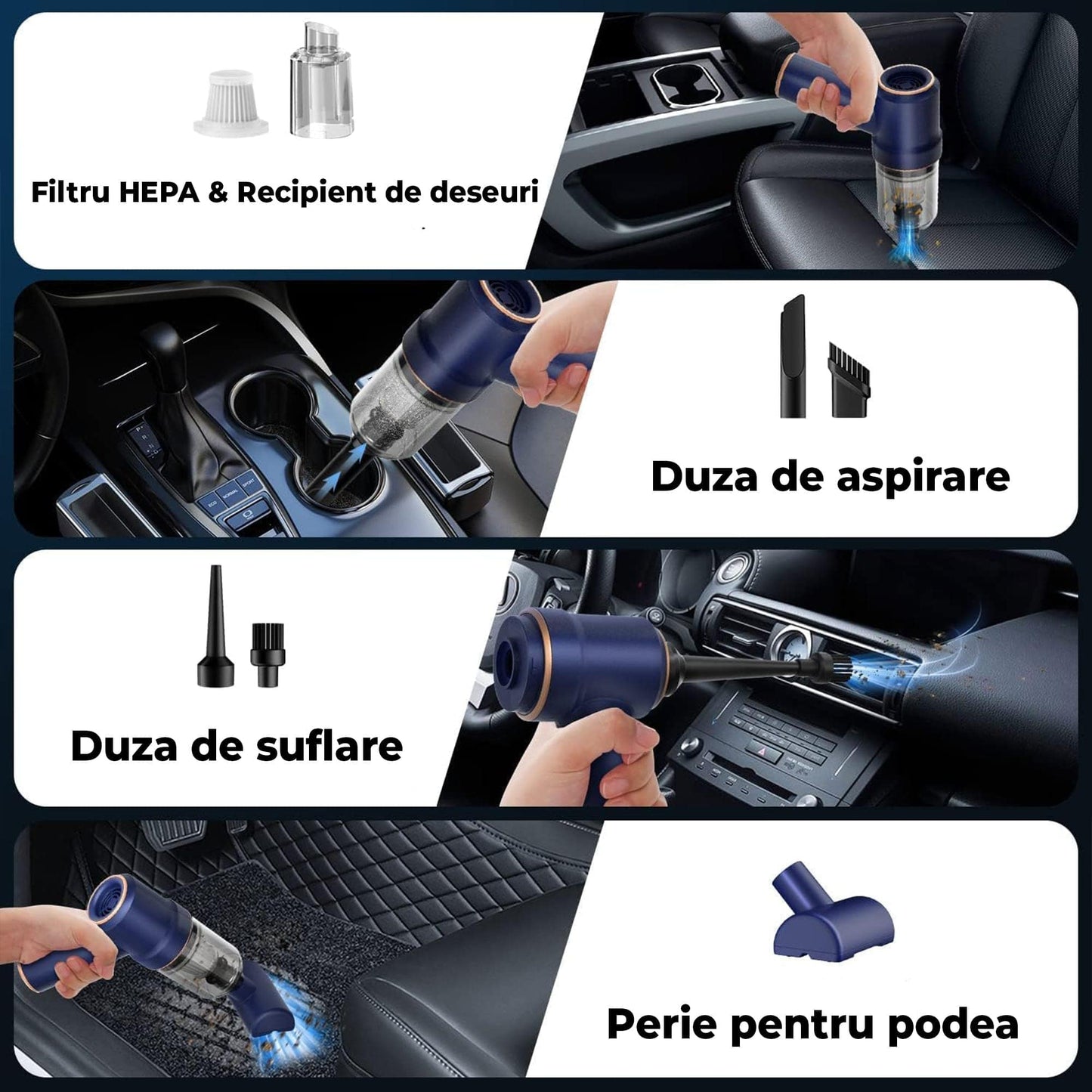 Filtru HEPA & Recipient de deseuri

Duza de aspirare

Duza de suflare

Perie pentru podea